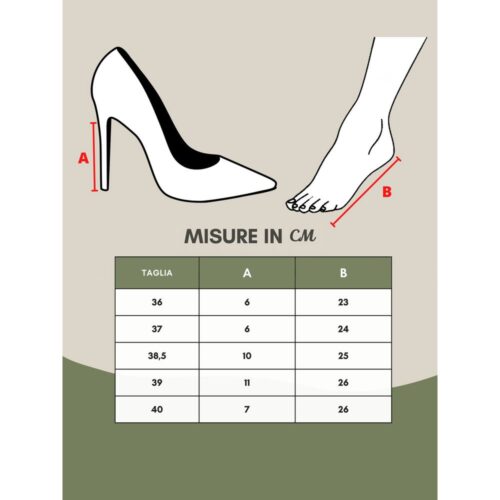 A

B

MISURE IN CM

| TAGLIA | A | B |
|---|---|---|
| 36 | 6 | 23 |
| 37 | 6 | 24 |
| 38,5 | 10 | 25 |
| 39 | 11 | 26 |
| 40 | 7 | 26 |